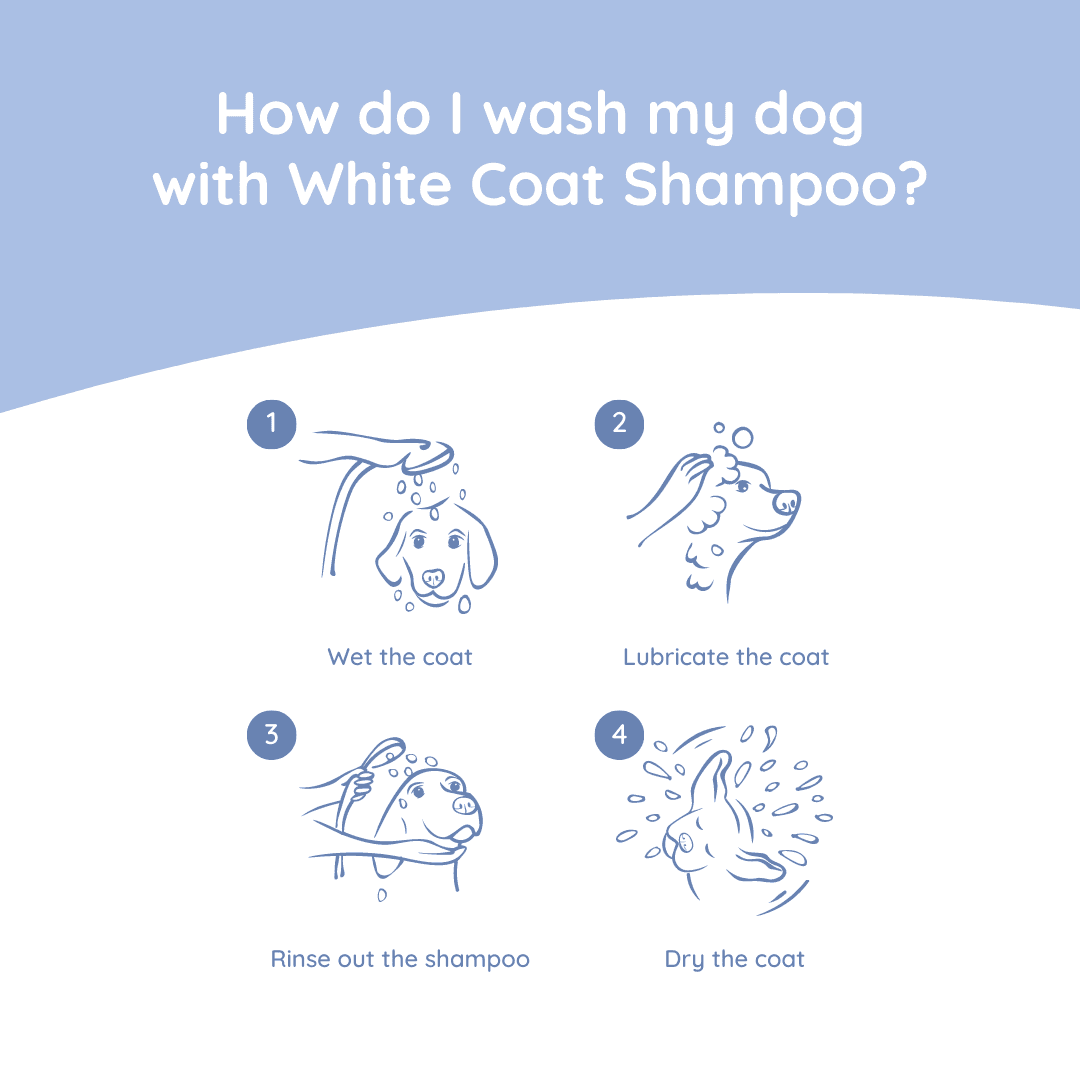 How do I wash my dog with White Coat Shampoo?

1

Wet the coat

2

Lubricate the coat

3

Rinse out the shampoo

4

Dry the coat