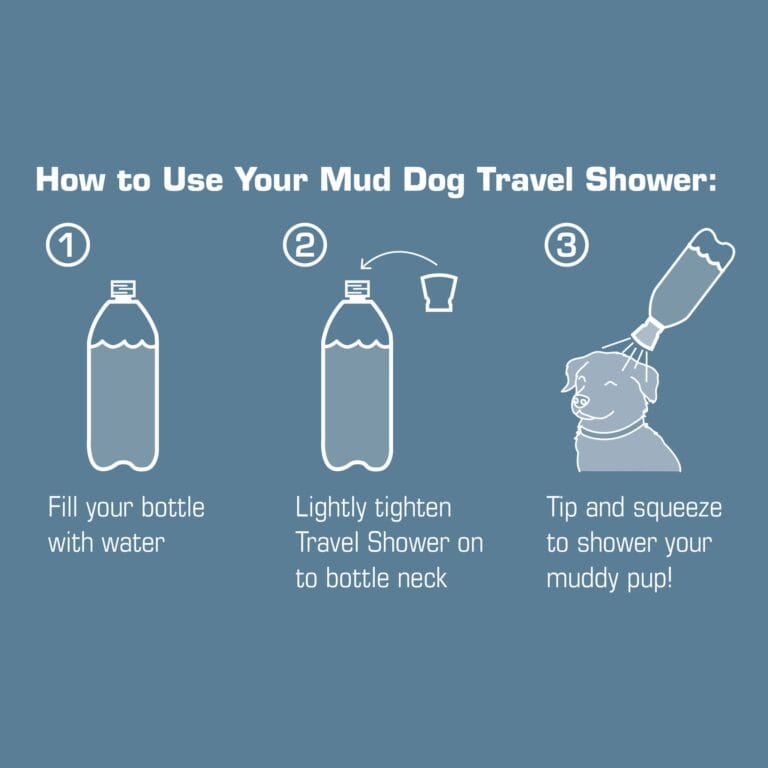 How to Use Your Mud Dog Travel Shower:

1

Fill your bottle with water

2

Lightly tighten Travel Shower on to bottle neck

3

Tip and squeeze to shower your muddy pup!