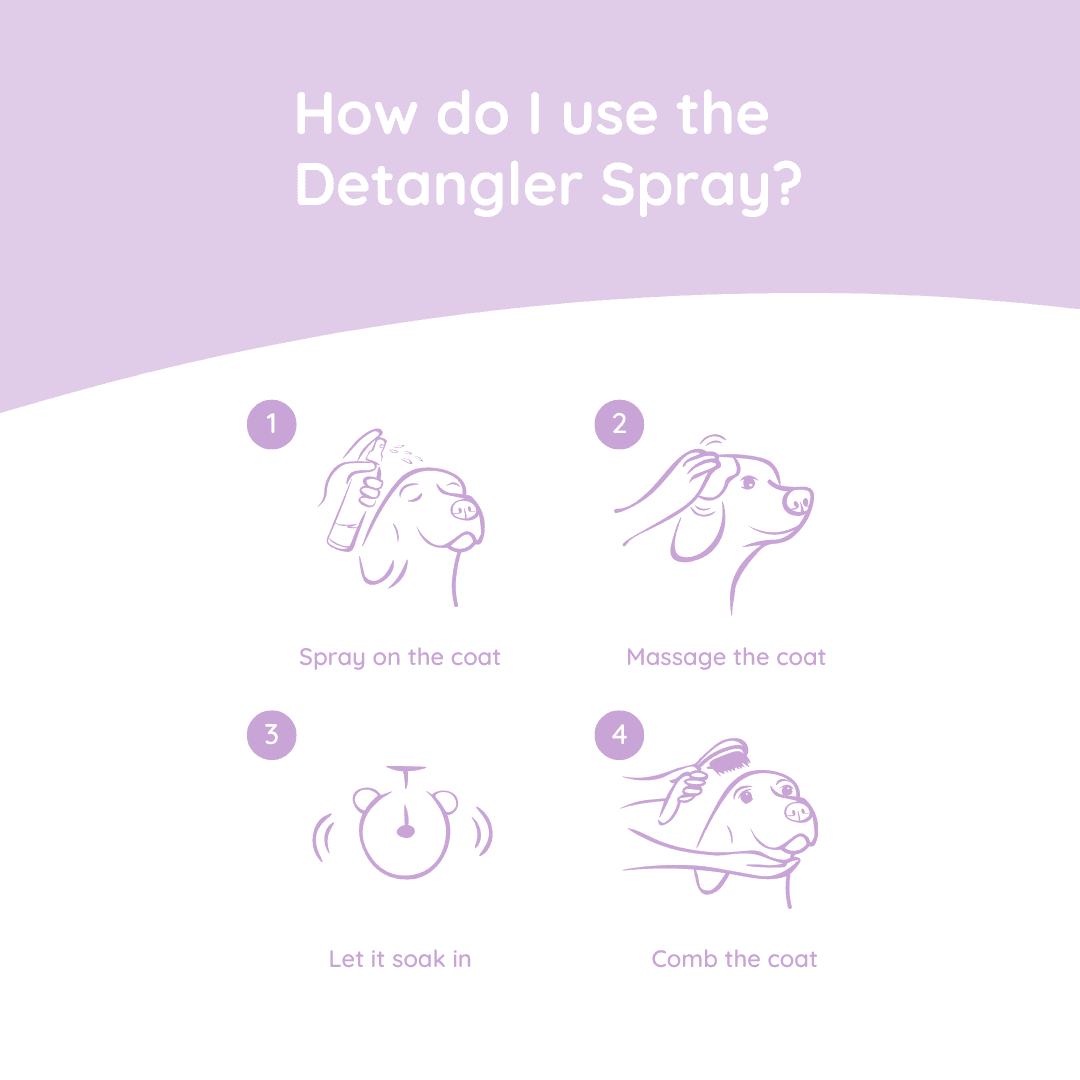 How do I use the Detangler Spray?

1

Spray on the coat

2

Massage the coat

3

Let it soak in

4

Comb the coat